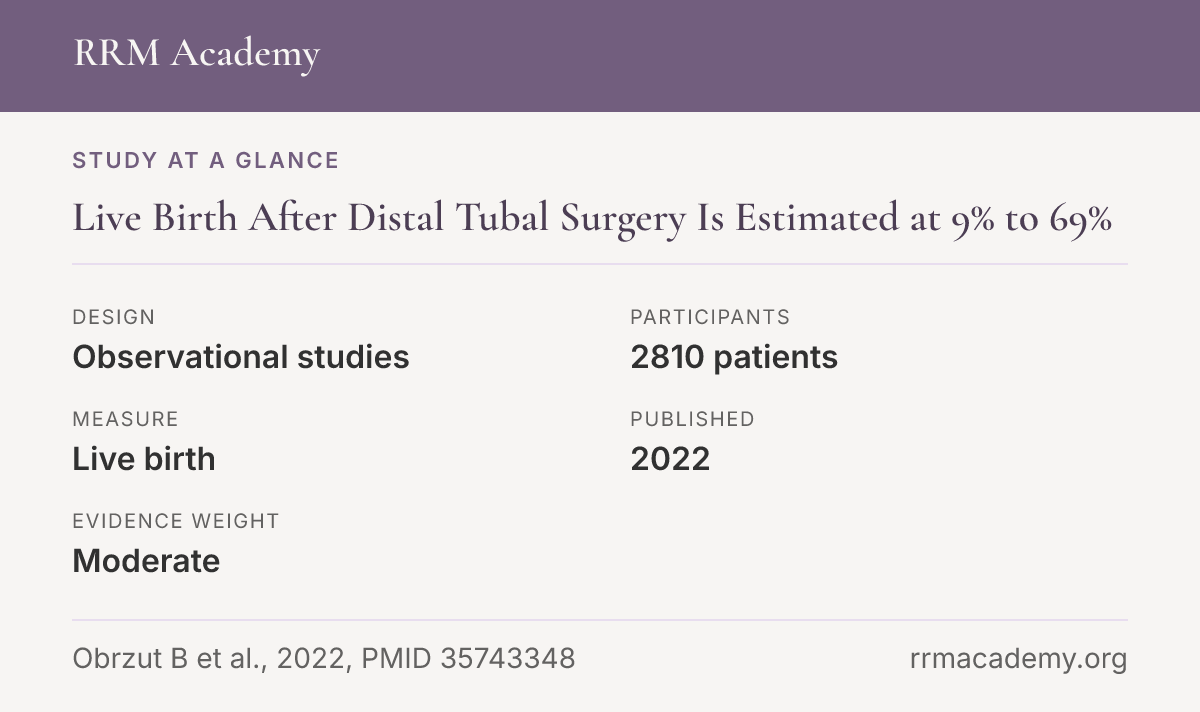 RRM Academy

STUDY AT A GLANCE

Live Birth After Distal Tubal Surgery Is Estimated at 9% to 69%

DESIGN
Observational studies

MEASURE
Live birth

EVIDENCE WEIGHT
Moderate

PARTICIPANTS
2810 patients

PUBLISHED
2022

Obrzut B et al., 2022, PMID 35743348

rrmacademy.org