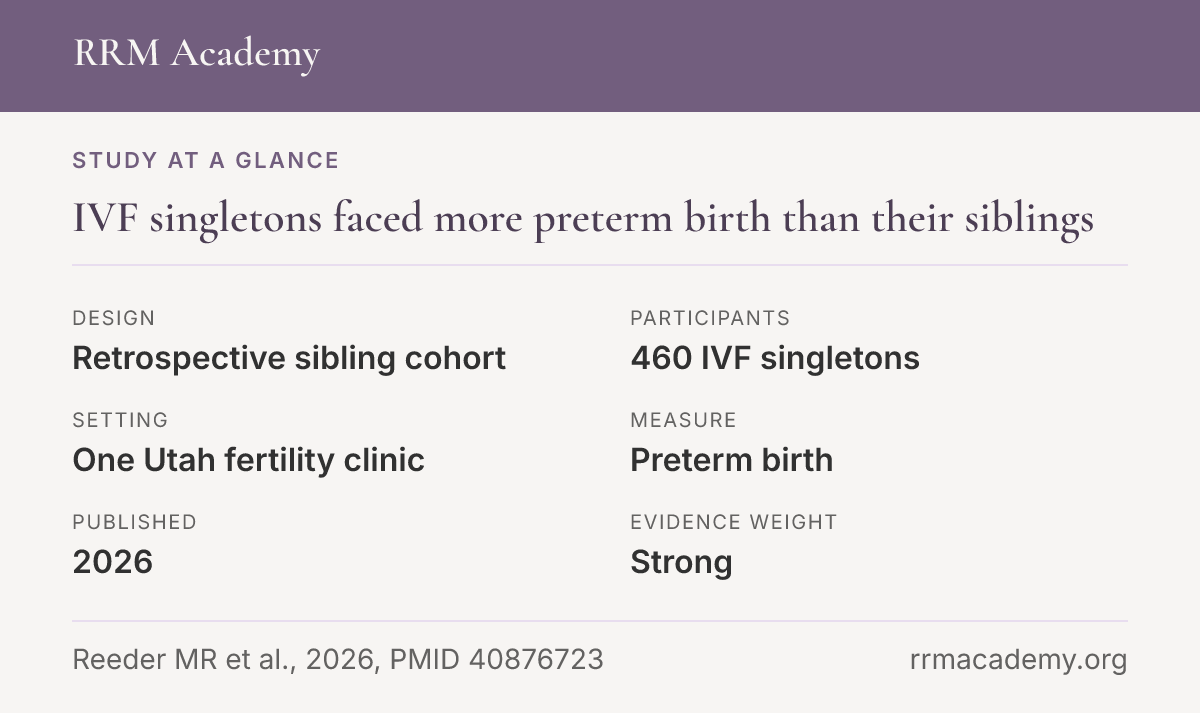 RRM Academy

STUDY AT A GLANCE

IVF singletons faced more preterm birth than their siblings

DESIGN
Retrospective sibling cohort

SETTING
One Utah fertility clinic

PUBLISHED
2026

PARTICIPANTS
460 IVF singletons

MEASURE
Preterm birth

EVIDENCE WEIGHT
Strong

Reeder MR et al., 2026, PMID 40876723

rrmacademy.org