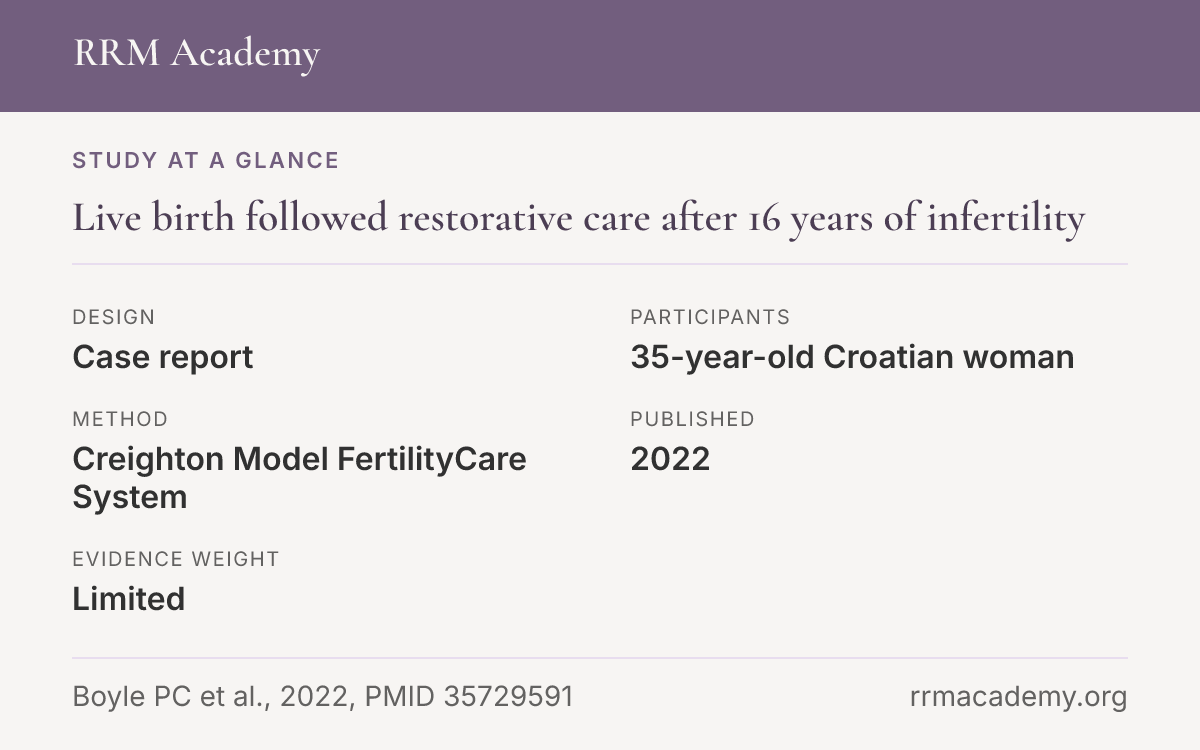 RRM Academy

STUDY AT A GLANCE

Live birth followed restorative care after 16 years of infertility

DESIGN
Case report

METHOD
Creighton Model FertilityCare System

EVIDENCE WEIGHT
Limited

PARTICIPANTS
35-year-old Croatian woman

PUBLISHED
2022

Boyle PC et al., 2022, PMID 35729591

rrmacademy.org