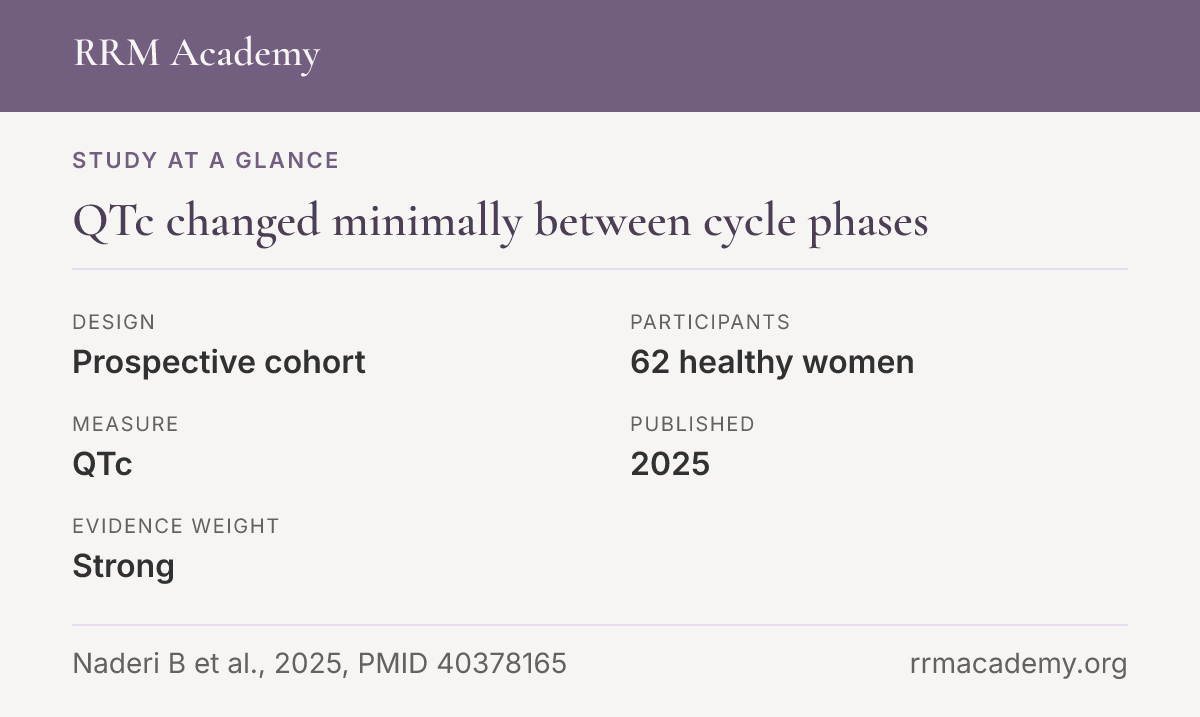 RRM Academy

STUDY AT A GLANCE

QTc changed minimally between cycle phases

DESIGN
Prospective cohort

MEASURE
QTc

EVIDENCE WEIGHT
Strong

PARTICIPANTS
62 healthy women

PUBLISHED
2025

Naderi B et al., 2025, PMID 40378165

rrmacademy.org