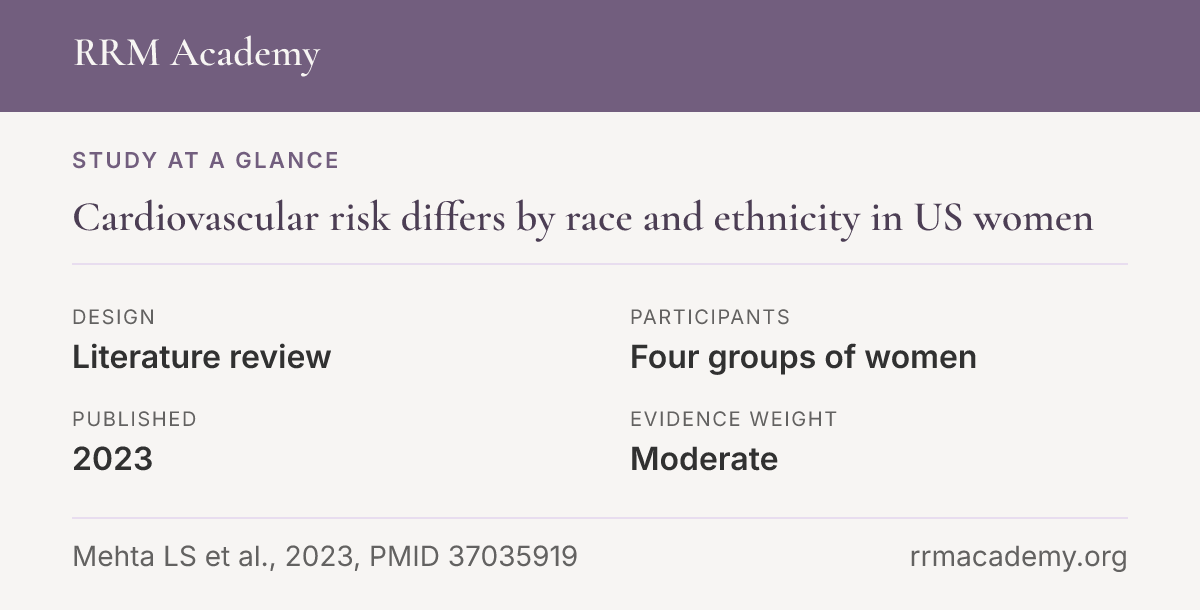 RRM Academy

STUDY AT A GLANCE

Cardiovascular risk differs by race and ethnicity in US women

DESIGN
Literature review

PUBLISHED
2023

PARTICIPANTS
Four groups of women

EVIDENCE WEIGHT
Moderate

Mehta LS et al., 2023, PMID 37035919

rrmacademy.org