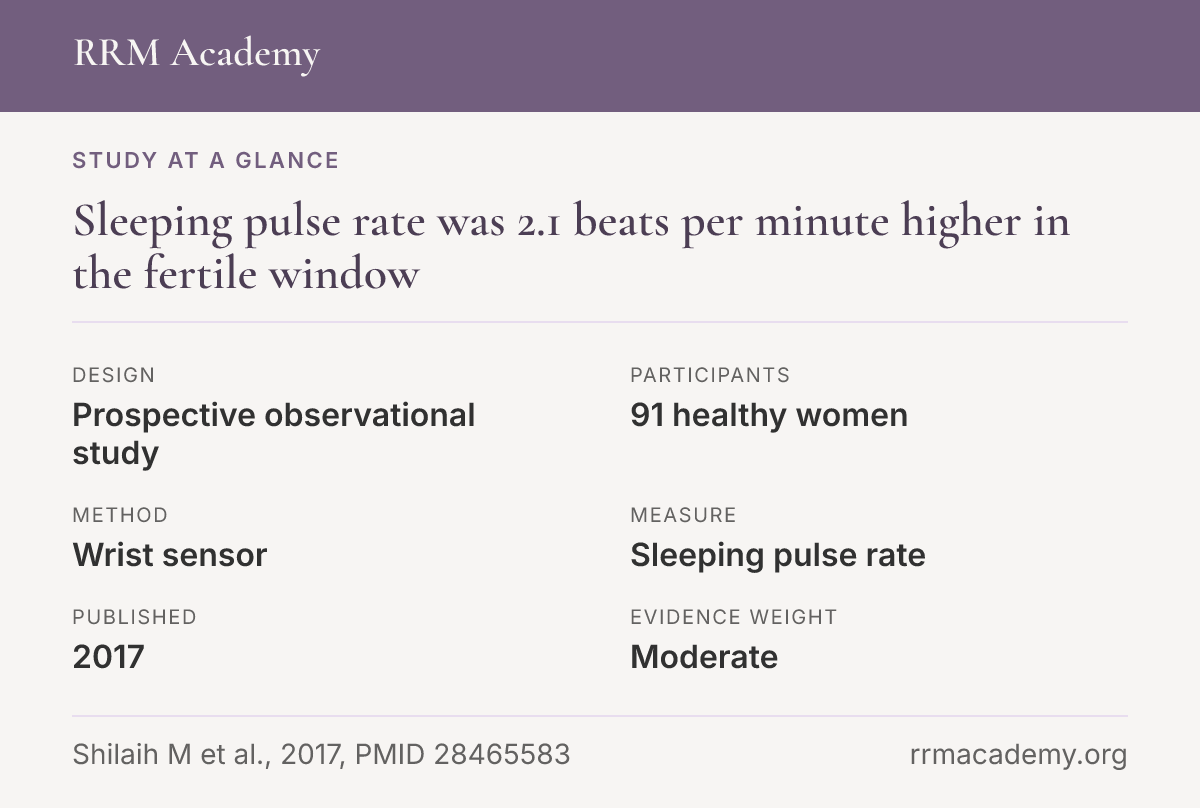 RRM Academy

STUDY AT A GLANCE

Sleeping pulse rate was 2.1 beats per minute higher in the fertile window

DESIGN
Prospective observational study

METHOD
Wrist sensor

PUBLISHED
2017

PARTICIPANTS
91 healthy women

MEASURE
Sleeping pulse rate

EVIDENCE WEIGHT
Moderate

Shilaih M et al., 2017, PMID 28465583

rrmacademy.org