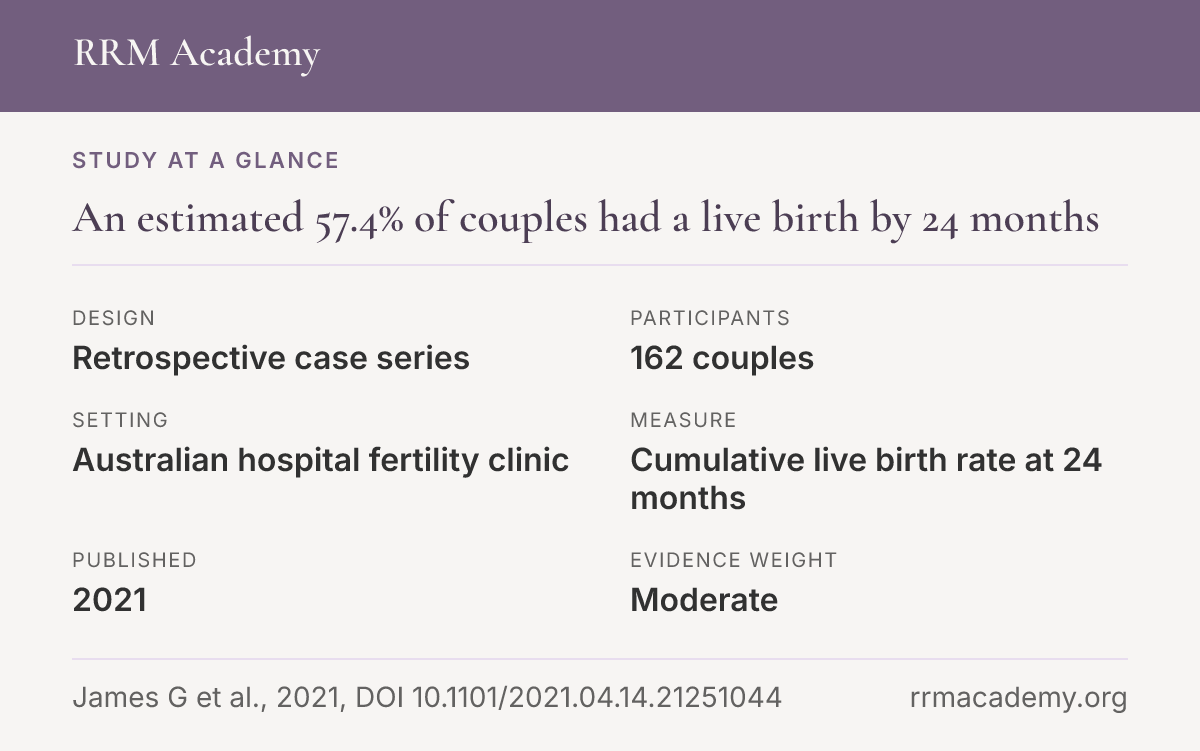 RRM Academy

STUDY AT A GLANCE

An estimated 57.4% of couples had a live birth by 24 months

DESIGN
Retrospective case series

SETTING
Australian hospital fertility clinic

PUBLISHED
2021

PARTICIPANTS
162 couples

MEASURE
Cumulative live birth rate at 24 months

EVIDENCE WEIGHT
Moderate

James G et al., 2021, DOI 10.1101/2021.04.14.21251044

rrmacademy.org