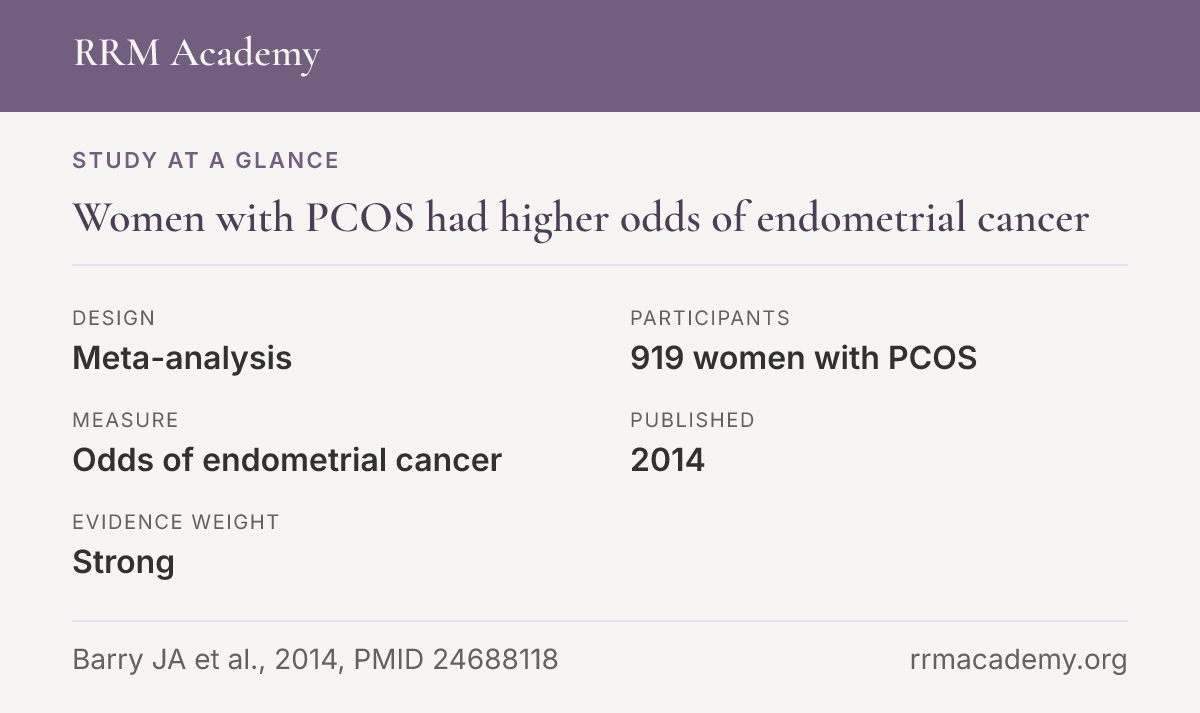 RRM Academy

STUDY AT A GLANCE

Women with PCOS had higher odds of endometrial cancer

DESIGN
Meta-analysis

MEASURE
Odds of endometrial cancer

EVIDENCE WEIGHT
Strong

PARTICIPANTS
919 women with PCOS

PUBLISHED
2014

Barry JA et al., 2014, PMID 24688118

rrmacademy.org