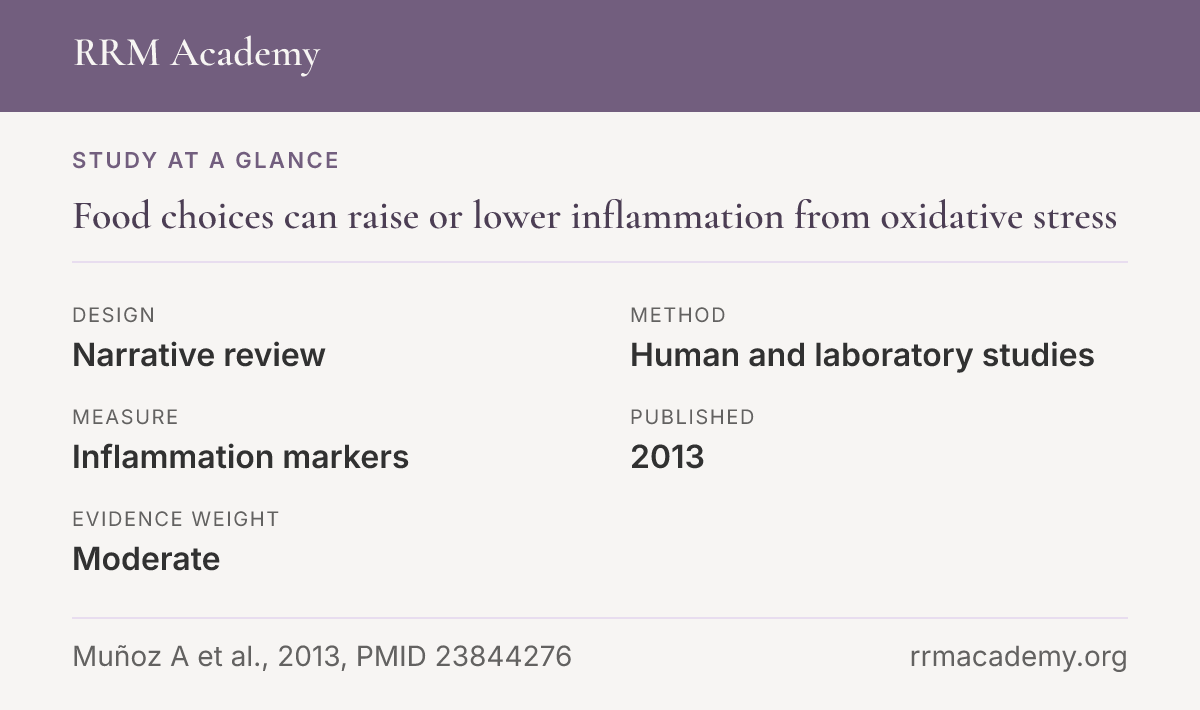 RRM Academy

STUDY AT A GLANCE

Food choices can raise or lower inflammation from oxidative stress

DESIGN
Narrative review

MEASURE
Inflammation markers

EVIDENCE WEIGHT
Moderate

METHOD
Human and laboratory studies

PUBLISHED
2013

Muñoz A et al., 2013, PMID 23844276

rrmacademy.org