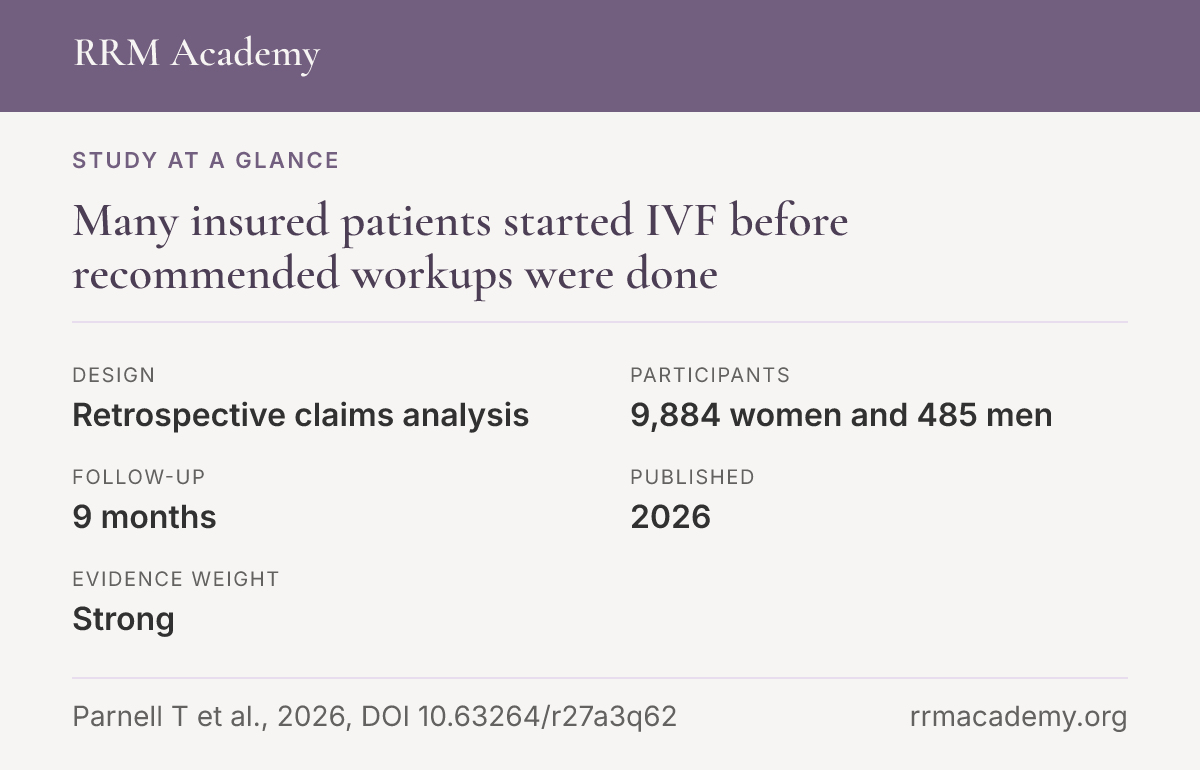 RRM Academy

STUDY AT A GLANCE

Many insured patients started IVF before recommended workups were done

DESIGN
Retrospective claims analysis

FOLLOW-UP
9 months

EVIDENCE WEIGHT
Strong

PARTICIPANTS
9,884 women and 485 men

PUBLISHED
2026

Parnell T et al., 2026, DOI 10.63264/r27a3q62

rrmacademy.org