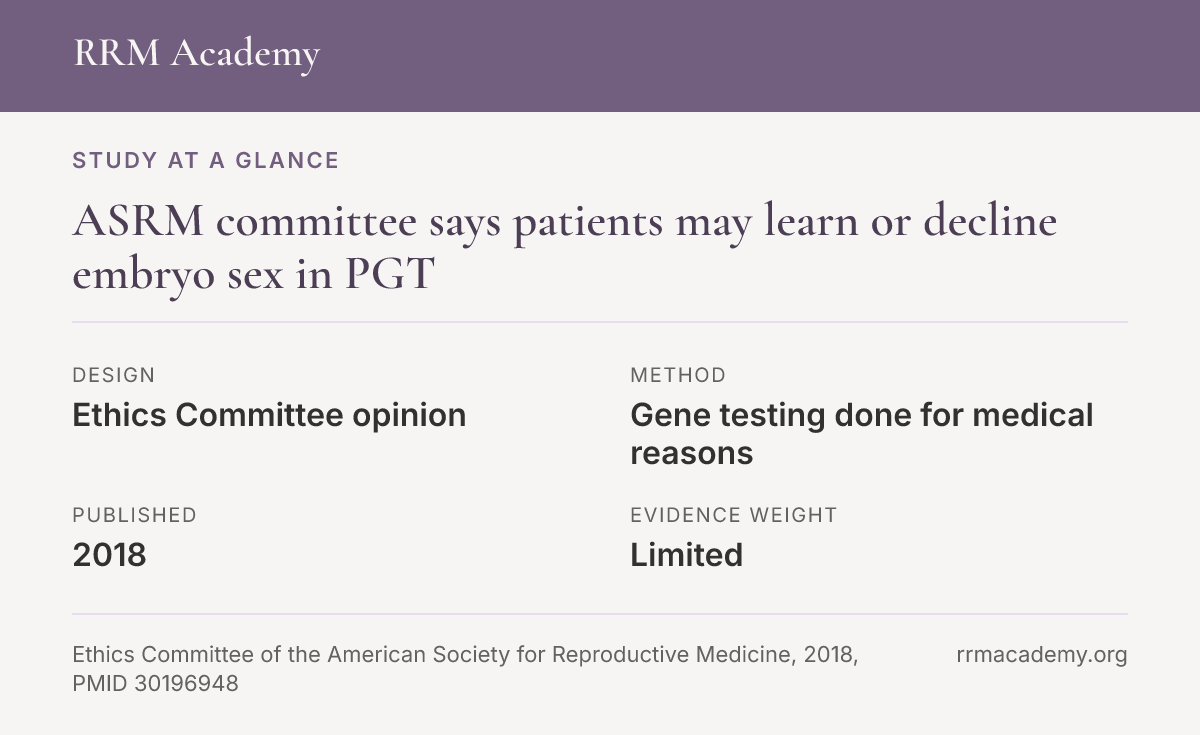 RRM Academy

STUDY AT A GLANCE

ASRM committee says patients may learn or decline embryo sex in PGT

DESIGN
Ethics Committee opinion

PUBLISHED
2018

METHOD
Gene testing done for medical reasons

EVIDENCE WEIGHT
Limited

Ethics Committee of the American Society for Reproductive Medicine, 2018, PMID 30196948

rrmacademy.org