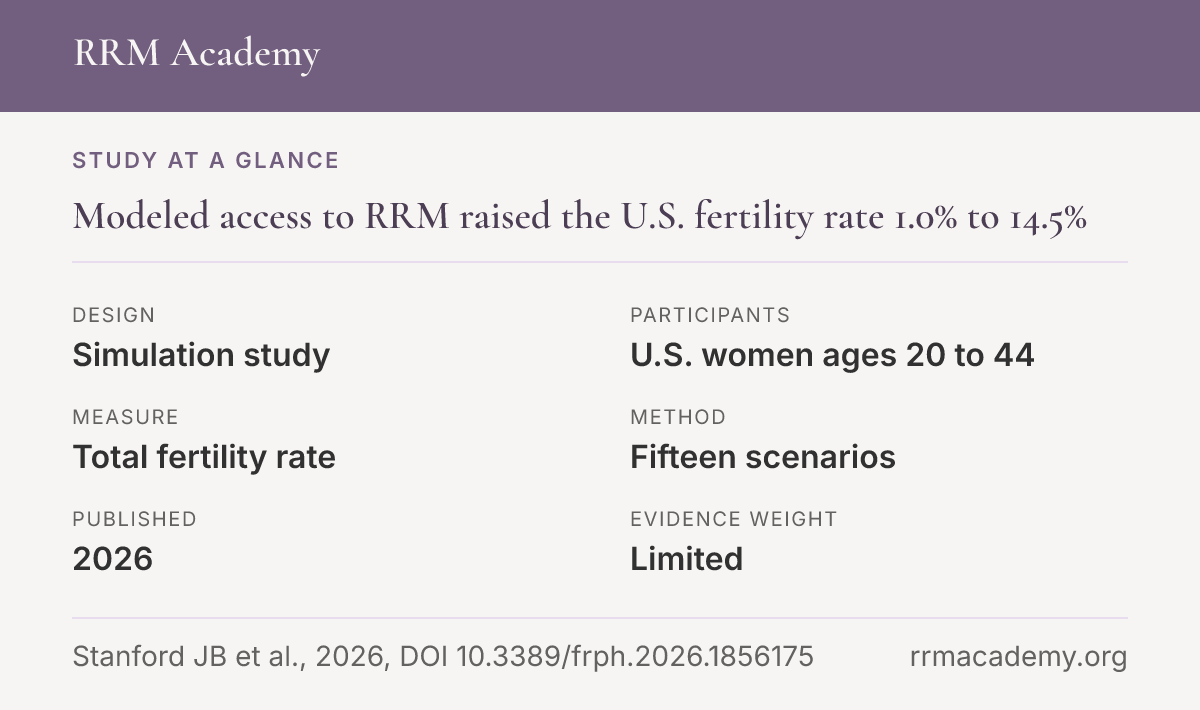 RRM Academy

STUDY AT A GLANCE

Modeled access to RRM raised the U.S. fertility rate 1.0% to 14.5%

DESIGN
Simulation study

MEASURE
Total fertility rate

PUBLISHED
2026

PARTICIPANTS
U.S. women ages 20 to 44

METHOD
Fifteen scenarios

EVIDENCE WEIGHT
Limited

Stanford JB et al., 2026, DOI 10.3389/frph.2026.1856175

rrmacademy.org